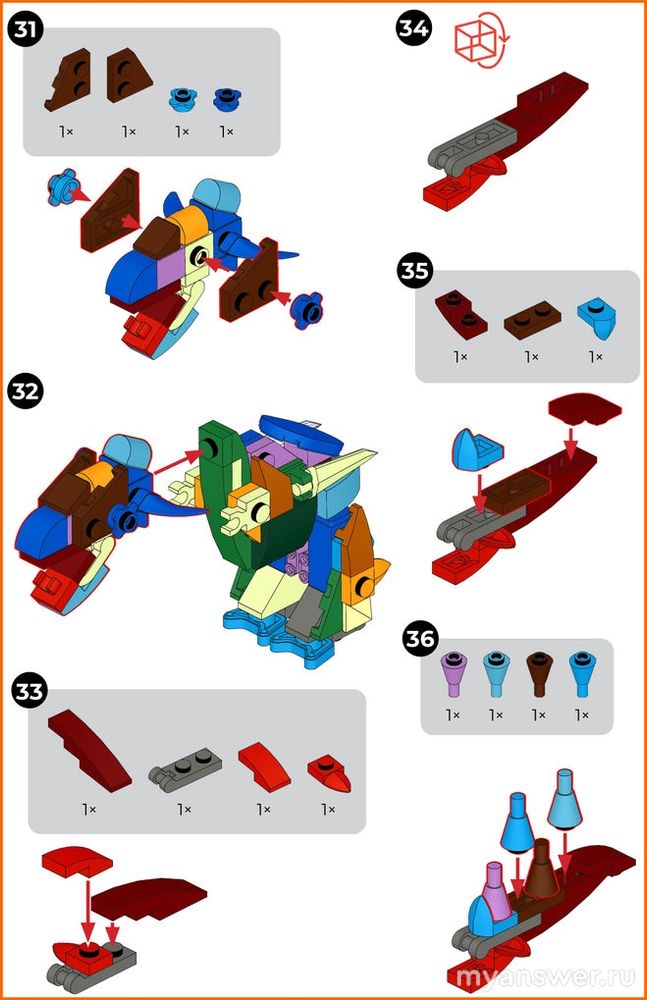 31

1×
1×
1×
1×

32

33

1×
1×
1×
1×

34

35

1×
1×
1×

36

1×
1×
1×
1×

myanswer.ru